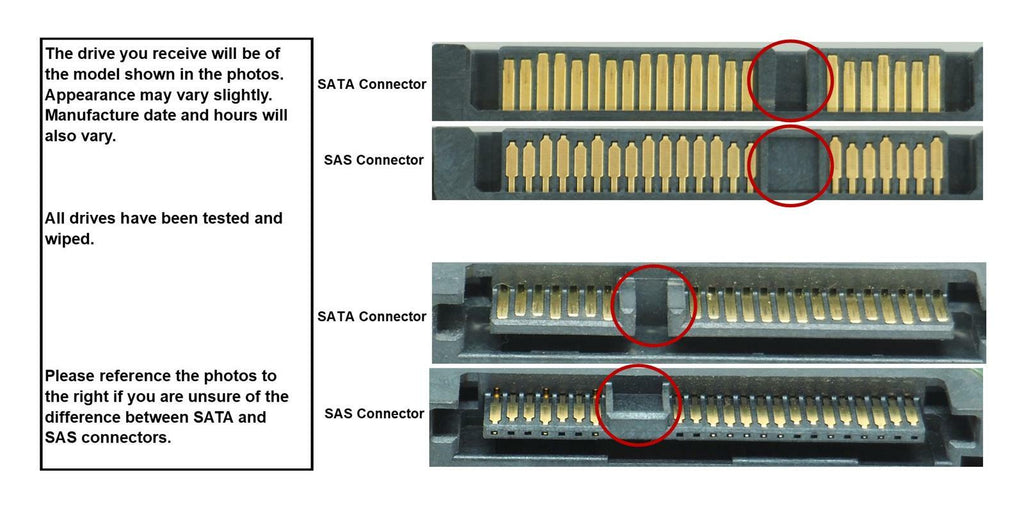 The drive you receive will be of the model shown in the photos. Appearance may vary slightly. Manufacture date and hours will also vary.

All drives have been tested and wiped.

Please reference the photos to the right if you are unsure of the difference between SATA and SAS connectors.

SATA Connector

SAS Connector

SATA Connector

SAS Connector