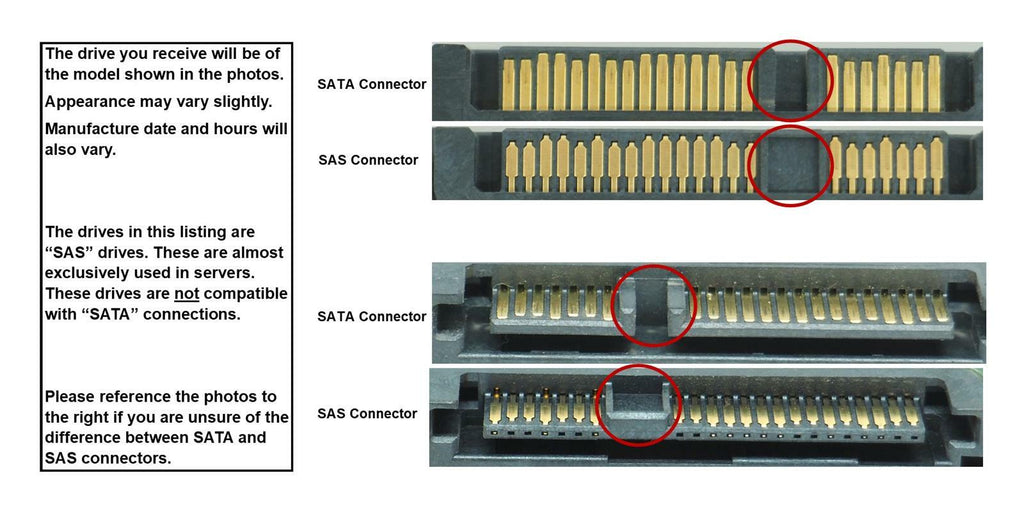 The drive you receive will be of the model shown in the photos.

Appearance may vary slightly.

Manufacture date and hours will also vary.

The drives in this listing are “SAS” drives. These are almost exclusively used in servers. These drives are not compatible with “SATA” connections.

Please reference the photos to the right if you are unsure of the difference between SATA and SAS connectors.

SATA Connector

SAS Connector

SATA Connector

SAS Connector